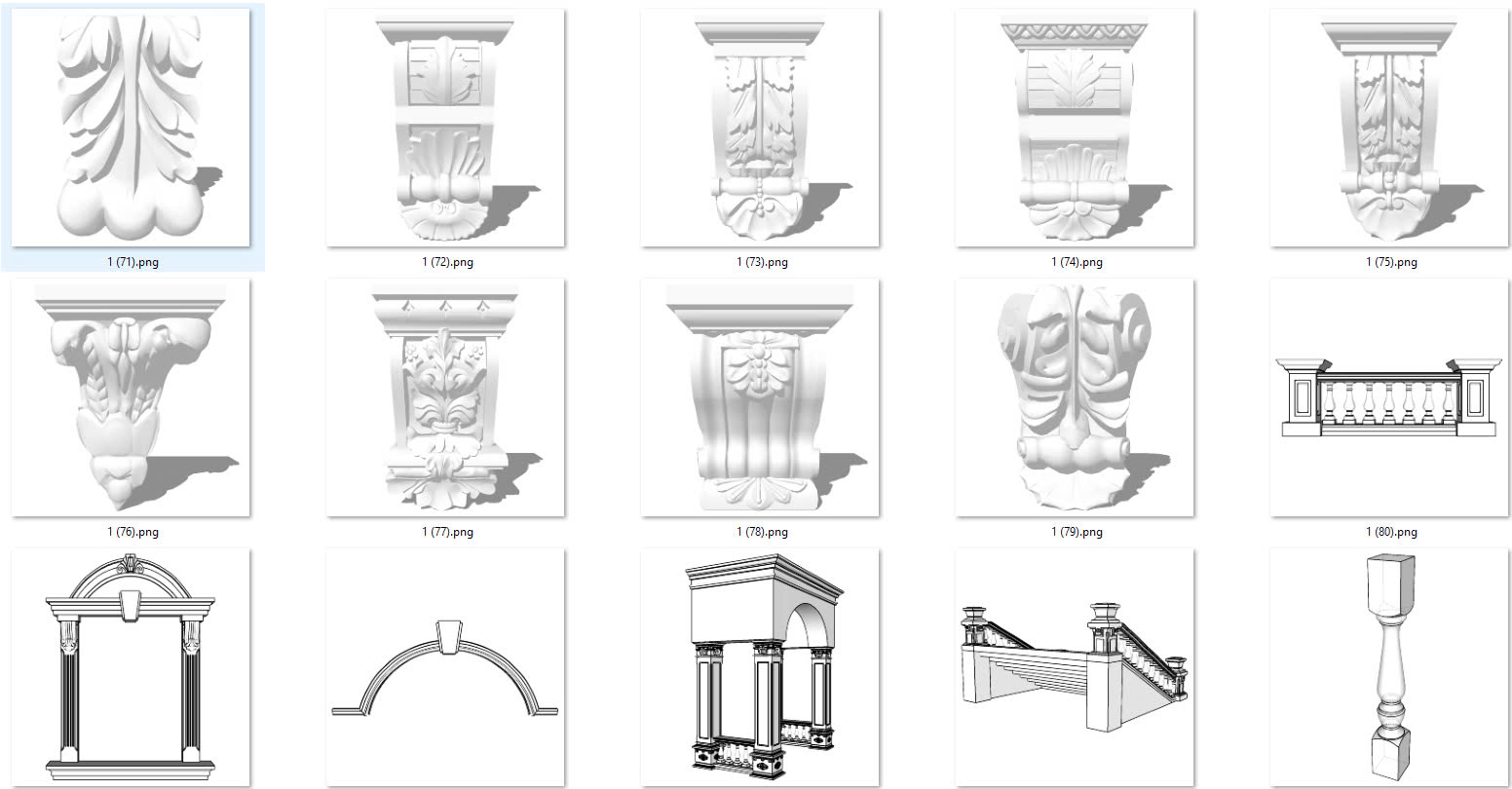 1 (71).png

1 (72).png

1 (73).png

1 (74).png

1 (75).png

1 (76).png

1 (77).png

1 (78).png

1 (79).png

1 (80).png